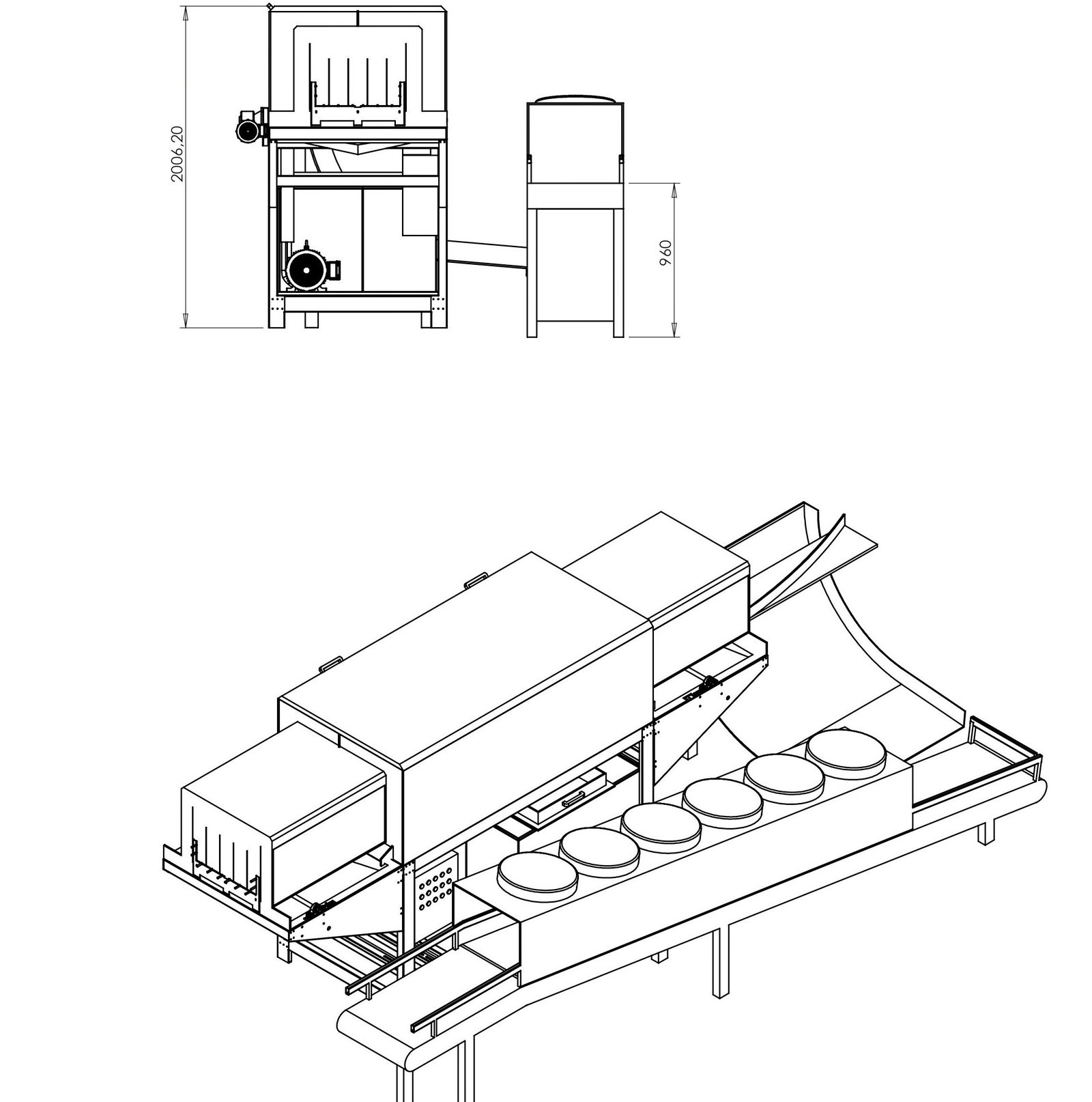 2006,20

960